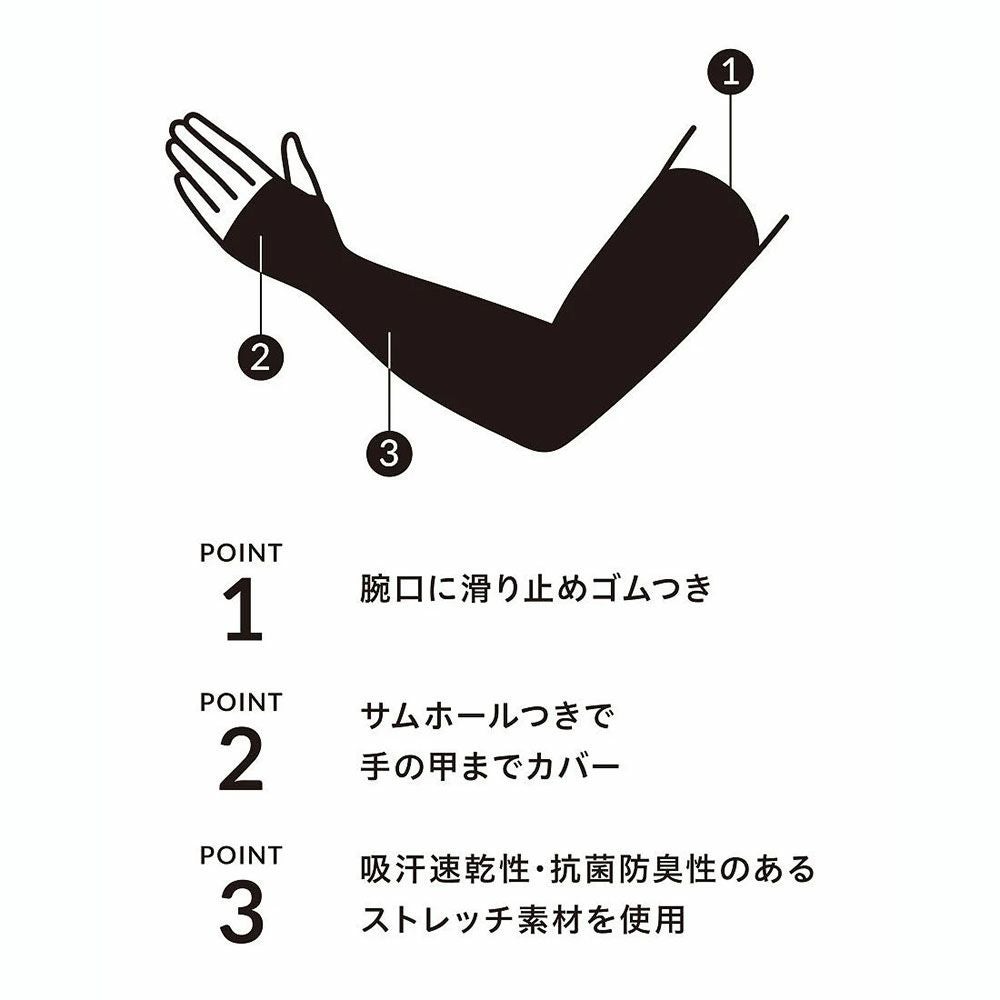 1

2

3

POINT
1
腕口に滑り止めゴムつき

POINT
2
サムホールつきで
手の甲までカバー

POINT
3
吸汗速乾性・抗菌防臭性のある
ストレッチ素材を使用