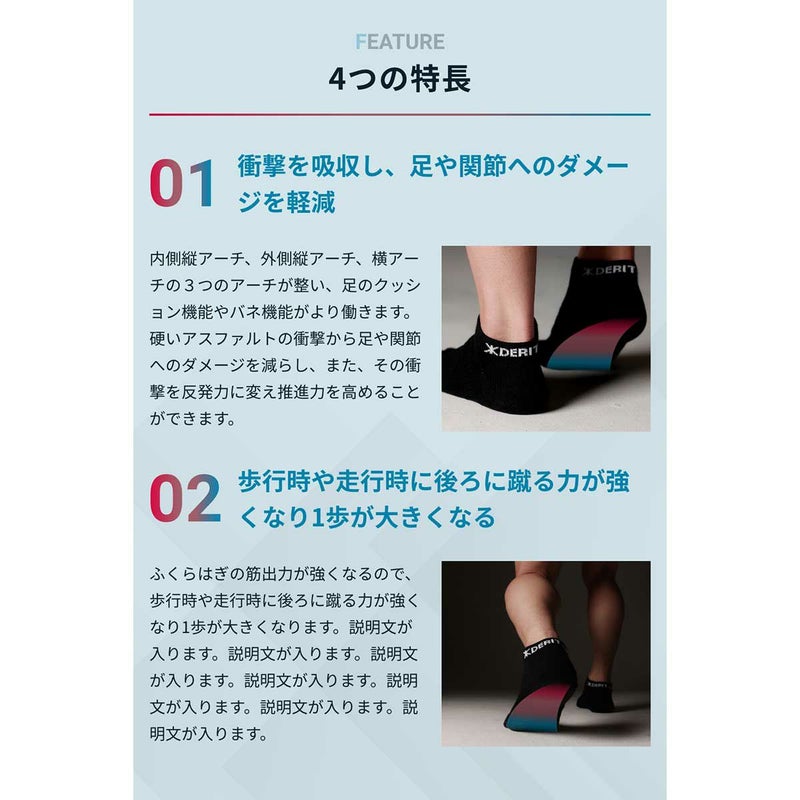 FEATURE

4つの特長

01 衝撃を吸収し、足や関節へのダメージを軽減

内側縦アーチ、外側縦アーチ、横アーチの３つのアーチが整い、足のクッション機能やバネ機能がより働きます。硬いアスファルトの衝撃から足や関節へのダメージを減らし、また、その衝撃を反発力に変え推進力を高めることができます。

DERIT

DERIT

02 歩行時や走行時に後ろに蹴る力が強くなり1歩が大きくなる

ふくらはぎの筋出力が強くなるので、歩行時や走行時に後ろに蹴る力が強くなり1歩が大きくなります。説明文が入ります。説明文が入ります。説明文が入ります。説明文が入ります。説明文が入ります。説明文が入ります。説明文が入ります。

DERIT

DERIT