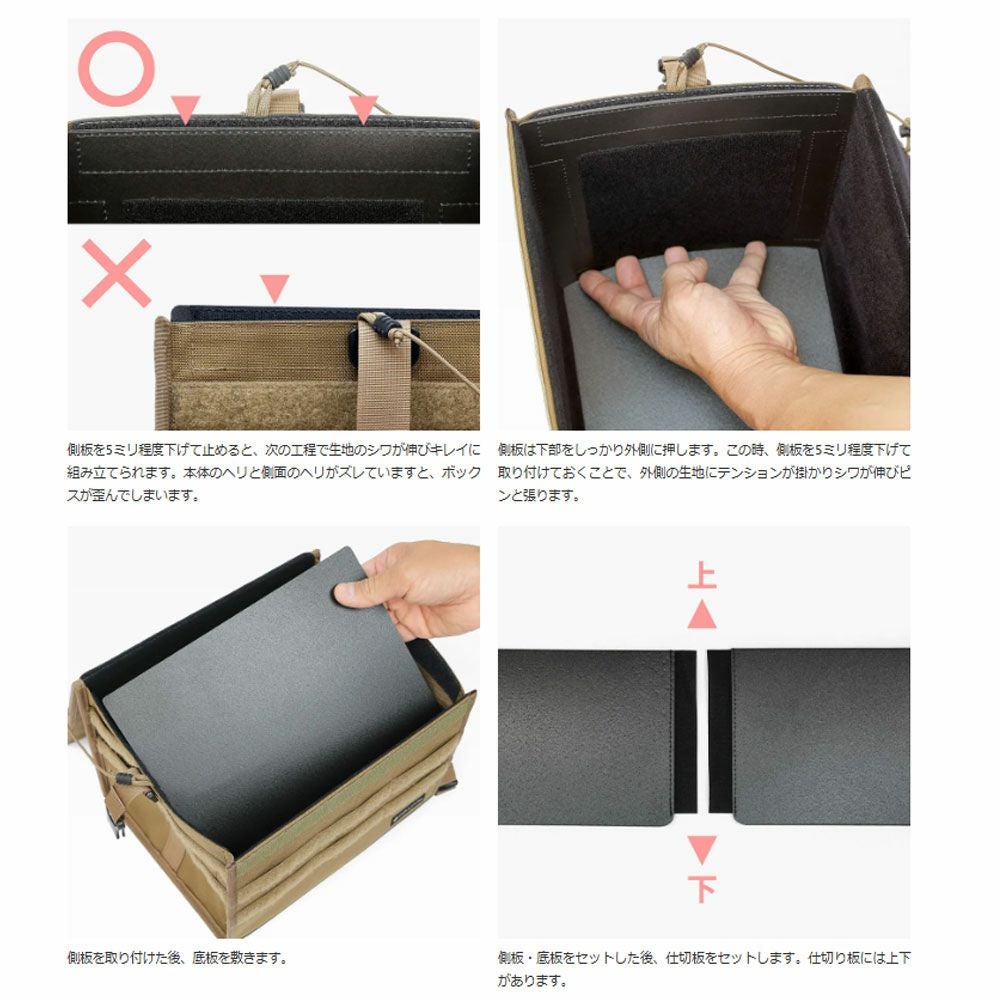 側板を5ミリ程度下げて止めると、次の工程で生地のシワが伸びキレイに組み立てられます。本体のヘリと側面のヘリがズレていますと、ボックスが歪んでしまいます。

側板は下部をしっかり外側に押します。この時、側板を5ミリ程度下げて取り付けておくことで、外側の生地にテンションが掛かりシワが伸びピンと張ります。

側板を取り付けた後、底板を敷きます。

上

下

側板・底板をセットした後、仕切板をセットします。仕切り板には上下があります。