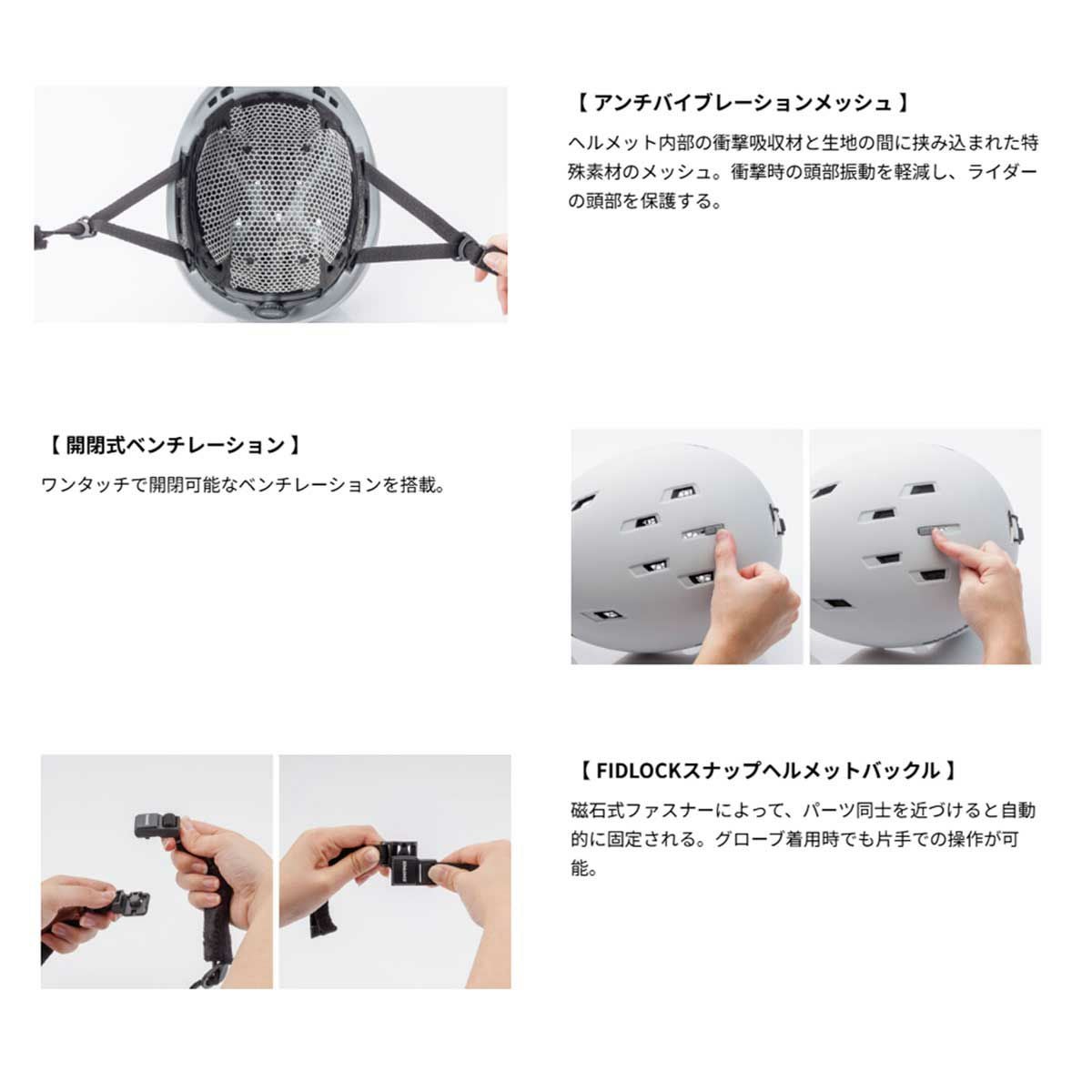 【 アンチバイブレーションメッシュ 】

ヘルメット内部の衝撃吸収材と生地の間に挟み込まれた特殊素材のメッシュ。衝撃時の頭部振動を軽減し、ライダーの頭部を保護する。

【 開閉式ベンチレーション 】

ワンタッチで開閉可能なベンチレーションを搭載。

【 FIDLOCKスナップヘルメットバックル 】

磁石式ファスナーによって、パーツ同士を近づけると自動的に固定される。グローブ着用時でも片手での操作が可能。