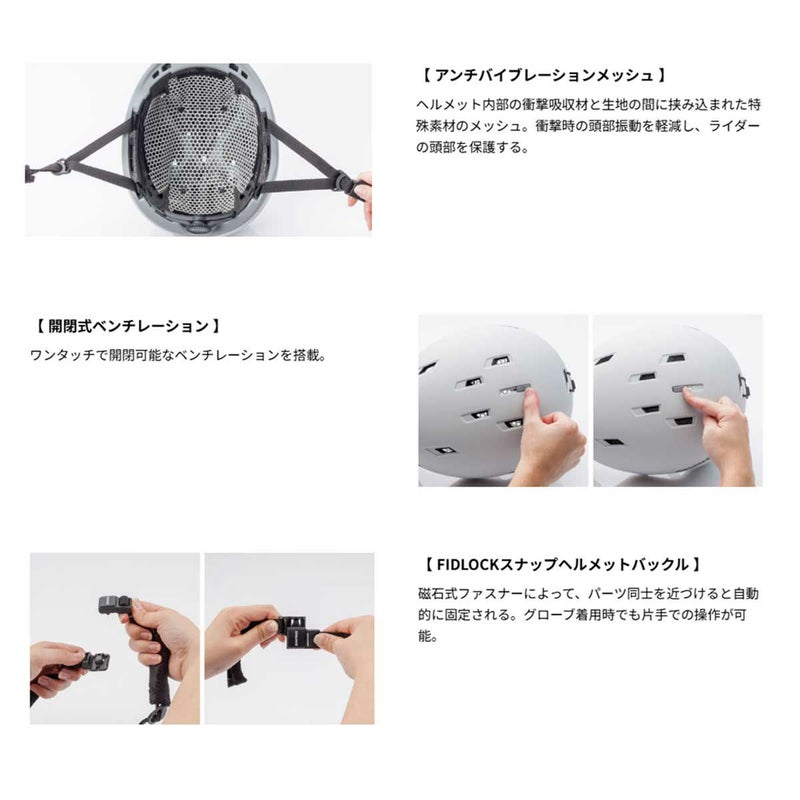 【 アンチバイブレーションメッシュ 】

ヘルメット内部の衝撃吸収材と生地の間に挟み込まれた特殊素材のメッシュ。衝撃時の頭部振動を軽減し、ライダーの頭部を保護する。

【 開閉式ベンチレーション 】

ワンタッチで開閉可能なベンチレーションを搭載。

【 FIDLOCKスナップヘルメットバックル 】

磁石式ファスナーによって、パーツ同士を近づけると自動的に固定される。グローブ着用時でも片手での操作が可能。