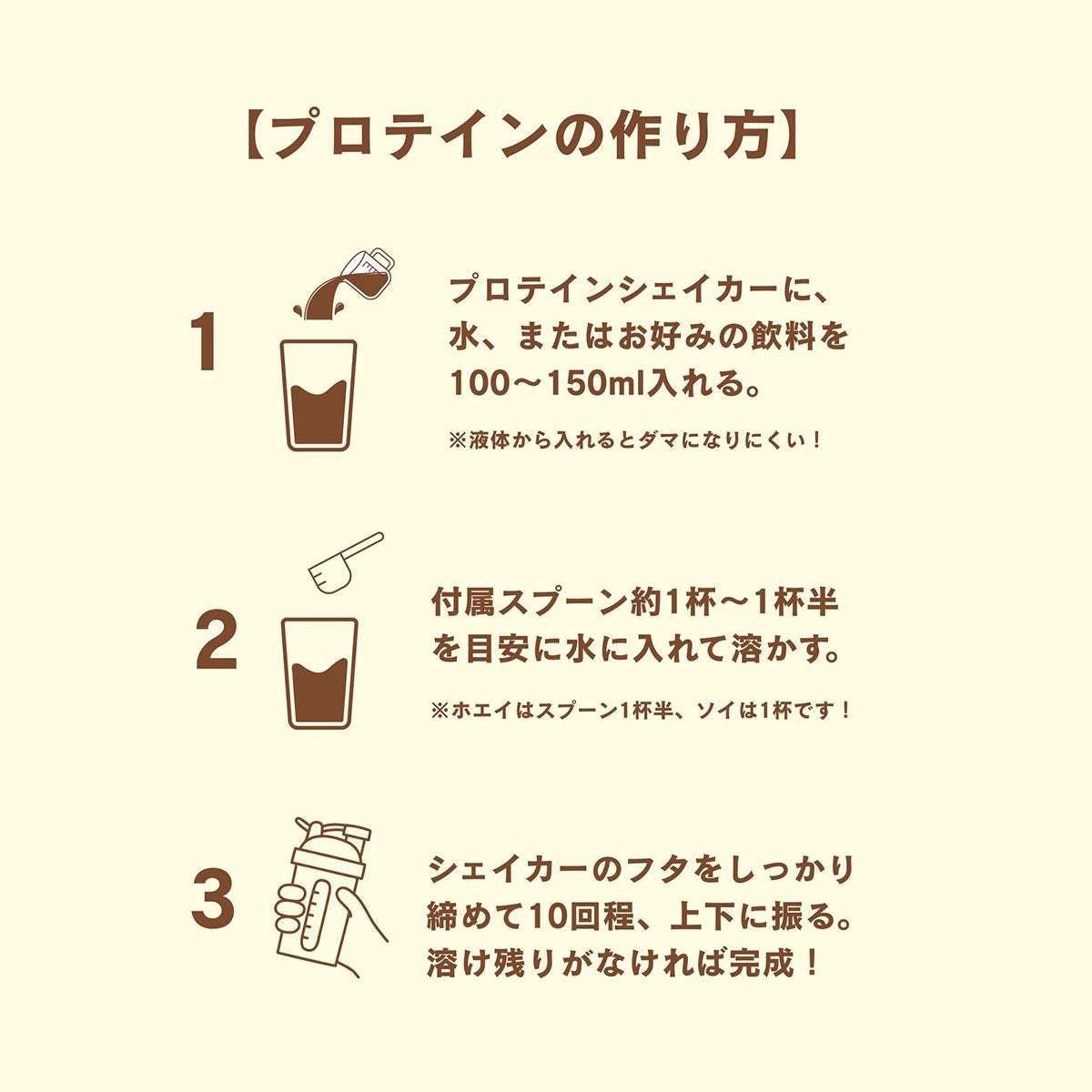 【プロテインの作り方】

1

プロテインシェイカーに、水、またはお好みの飲料を100〜150ml入れる。

※液体から入れるとダマになりにくい！

2

付属スプーン約1杯〜1杯半を目安に水に入れて溶かす。

※ホエイはスプーン1杯半、ソイは1杯です！

3

シェイカーのフタをしっかり締めて10回程、上下に振る。溶け残りがなければ完成！