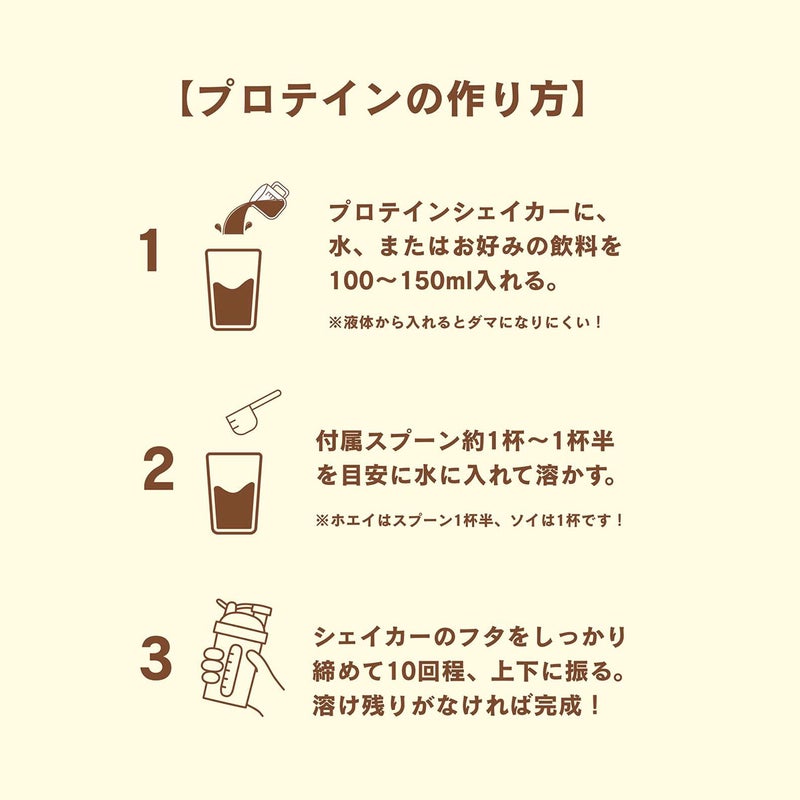 【プロテインの作り方】

1

プロテインシェイカーに、水、またはお好みの飲料を100〜150ml入れる。

※液体から入れるとダマになりにくい！

2

付属スプーン約1杯〜1杯半を目安に水に入れて溶かす。

※ホエイはスプーン1杯半、ソイは1杯です！

3

シェイカーのフタをしっかり締めて10回程、上下に振る。溶け残りがなければ完成！